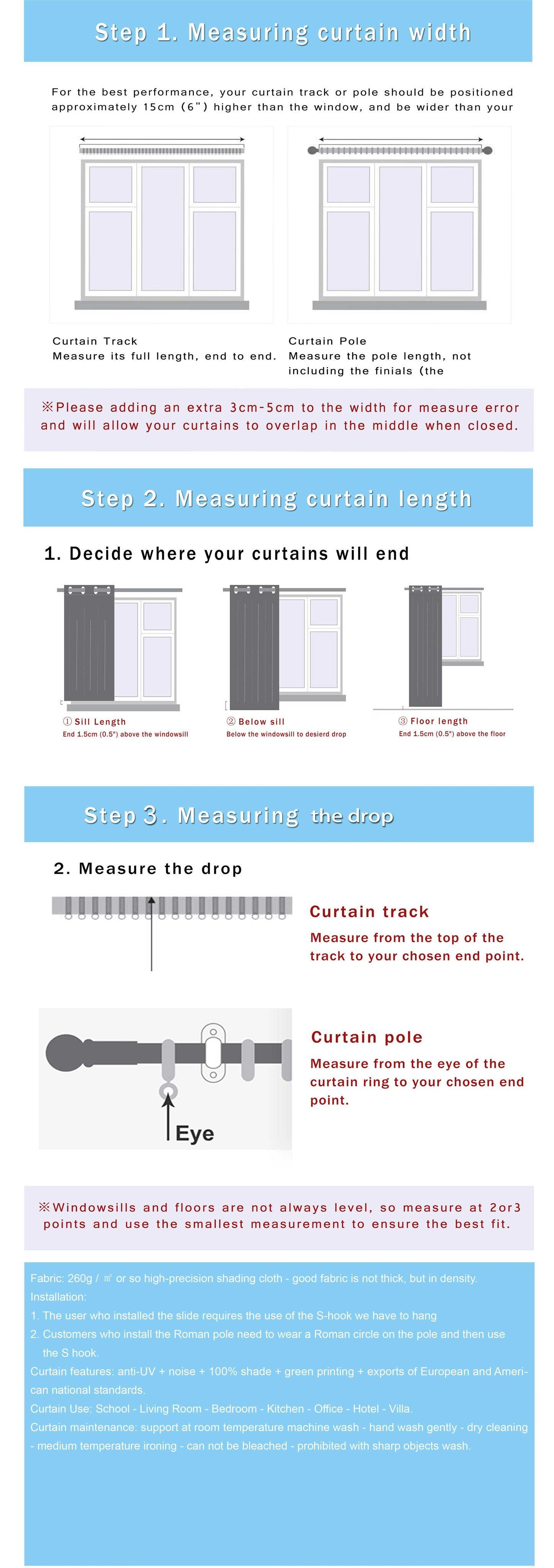 Step 1. Measuring curtain width

For the best performance, your curtain track or pole should be positioned approximately 15cm (6") higher than the window, and be wider than your

Curtain Track
Measure its full length, end to end.

Curtain Pole
Measure the pole length, not including the finials (the

※Please adding an extra 3cm-5cm to the width for measure error and will allow your curtains to overlap in the middle when closed.

Step 2. Measuring curtain length

1. Decide where your curtains will end

① Sill Length
End 1.5cm (0.5") above the windowsill

② Below sill
Below the windowsill to desierd drop

③ Floor length
End 1.5cm (0.5") above the floor

Step 3. Measuring the drop

2. Measure the drop

Curtain track
Measure from the top of the track to your chosen end point.

Eye

Curtain pole
Measure from the eye of the curtain ring to your chosen end point.

※Windowsills and floors are not always level, so measure at 2or3 points and use the smallest measurement to ensure the best fit.

Fabric: 260g / ㎡ or so high-precision shading cloth - good fabric is not thick, but in density.
Installation:
1. The user who installed the slide requires the use of the S-hook we have to hang
2. Customers who install the Roman pole need to wear a Roman circle on the pole and then use the S hook.
Curtain features: anti-UV + noise + 100% shade + green printing + exports of European and American national standards.
Curtain Use: School - Living Room - Bedroom - Kitchen - Office - Hotel - Villa.
Curtain maintenance: support at room temperature machine wash - hand wash gently - dry cleaning - medium temperature ironing - can not be bleached - prohibited with sharp objects wash.